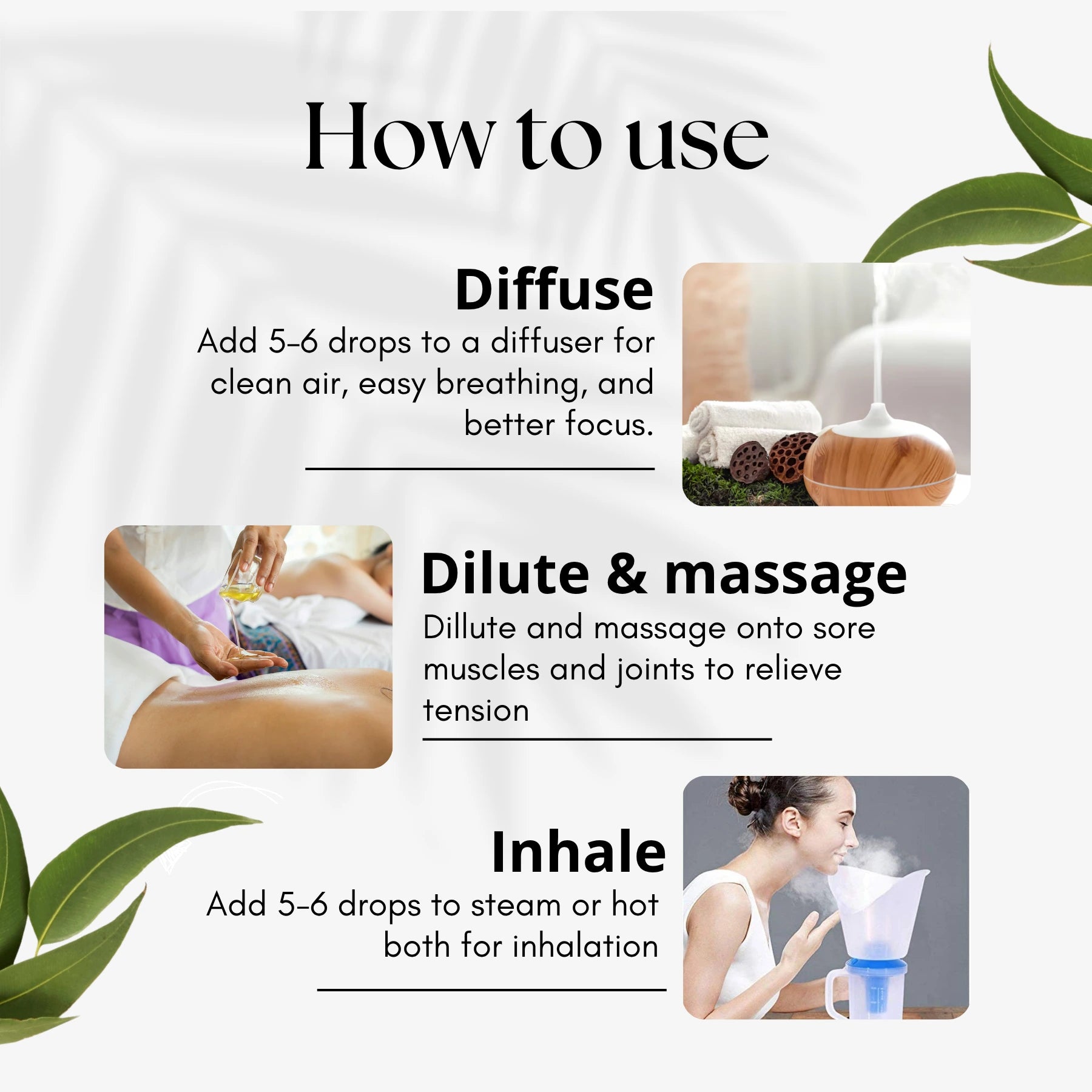 How to use

Diffuse
Add 5-6 drops to a diffuser for clean air, easy breathing, and better focus.

Dilute & massage
Dillute and massage onto sore muscles and joints to relieve tension

Inhale
Add 5-6 drops to steam or hot both for inhalation