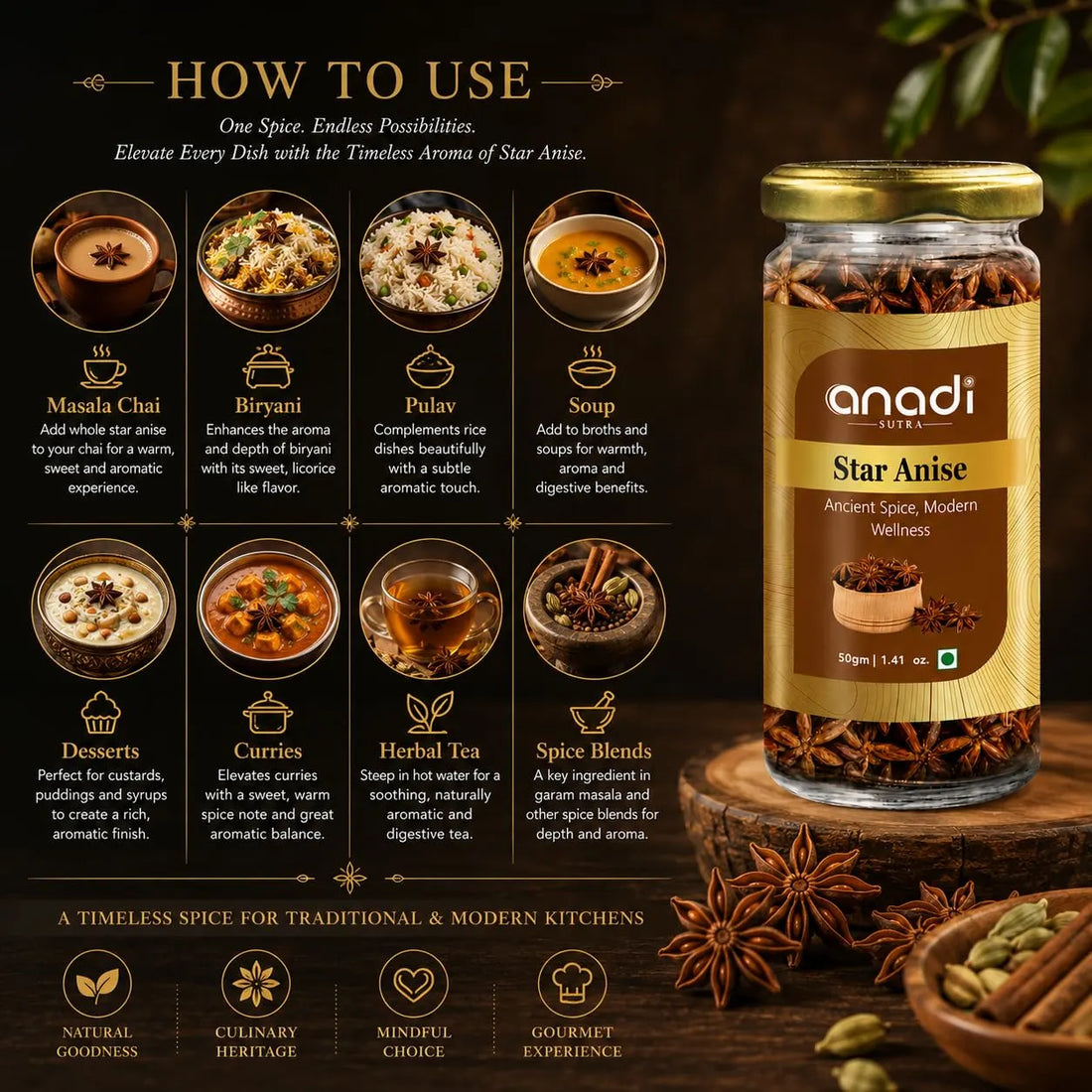 HOW TO USE

One Spice. Endless Possibilities.
Elevate Every Dish with the Timeless Aroma of Star Anise.

Masala Chai
Add whole star anise to your chai for a warm, sweet and aromatic experience.

Biryani
Enhances the aroma and depth of biryani with its sweet, licorice like flavor.

Pulav
Complements rice dishes beautifully with a subtle aromatic touch.

Soup
Add to broths and soups for warmth, aroma and digestive benefits.

Desserts
Perfect for custards, puddings and syrups to create a rich, aromatic finish.

Curries
Elevates curries with a sweet, warm spice note and great aromatic balance.

Herbal Tea
Steep in hot water for a soothing, naturally aromatic and digestive tea.

Spice Blends
A key ingredient in garam masala and other spice blends for depth and aroma.

A TIMELESS SPICE FOR TRADITIONAL & MODERN KITCHENS

NATURAL GOODNESS

CULINARY HERITAGE

MINDFUL CHOICE

GOURMET EXPERIENCE

anadi
SUTRA
Star Anise
Ancient Spice, Modern Wellness
50gm | 1.41 oz.